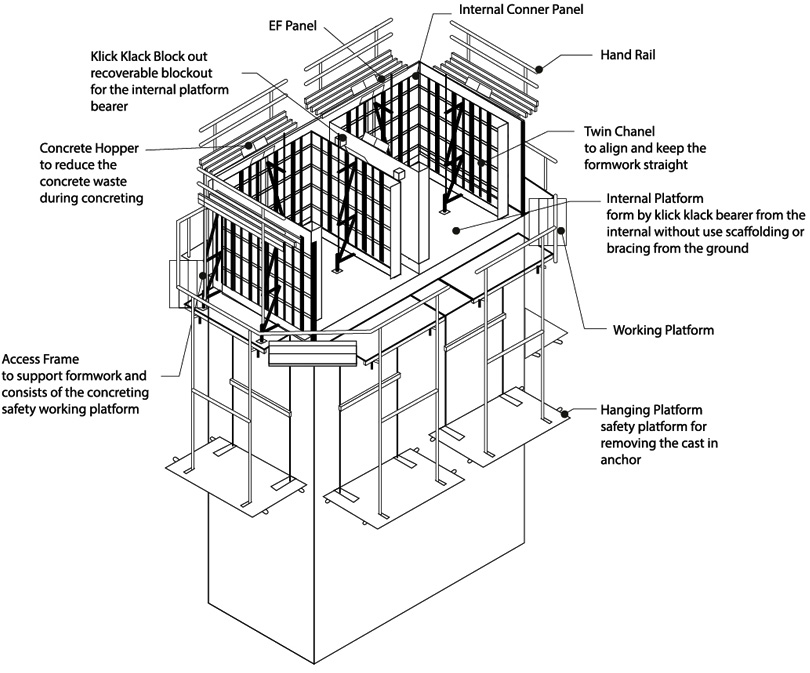 Internal Conner Panel

EF Panel

Hand Rail

Klick Klack Block out recoverable blockout for the internal platform bearer

Concrete Hopper to reduce the concrete waste during concreting

Twin Chanel to align and keep the formwork straight

Internal Platform form by klick klack bearer from the internal without use scaffolding or bracing from the ground

Working Platform

Access Frame to support formwork and consists of the concreting safety working platform

Hanging Platform safety platform for removing the cast in anchor