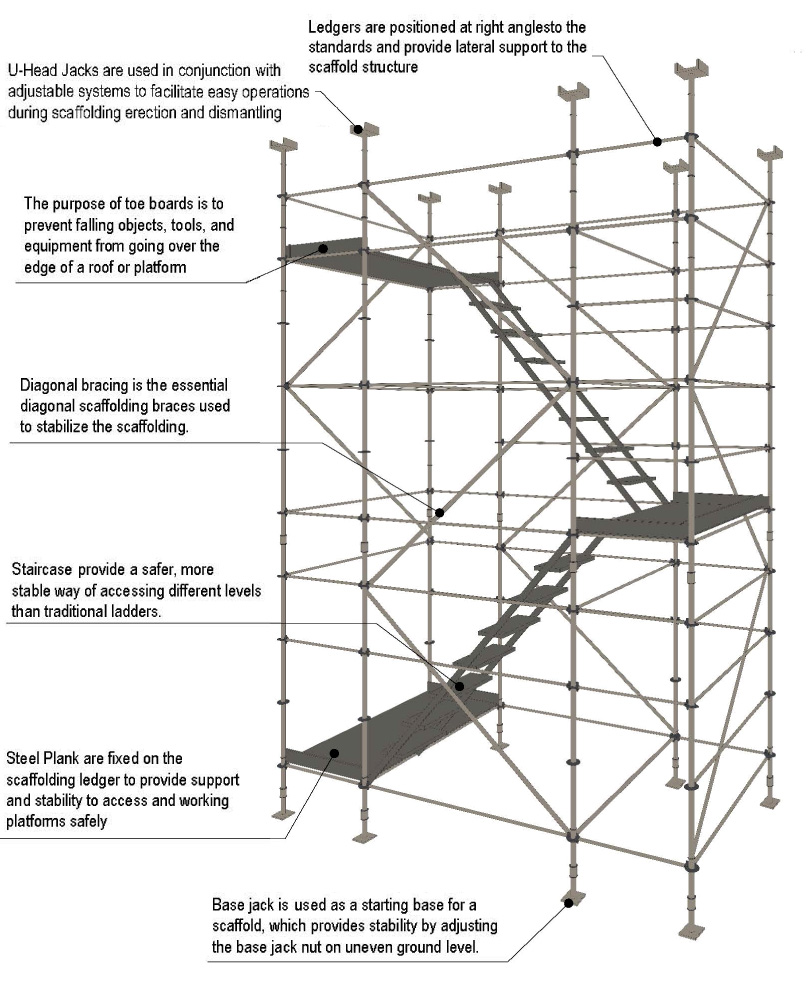 Ledgers are positioned at right anglesto the standards and provide lateral support to the scaffold structure

U-Head Jacks are used in conjunction with adjustable systems to facilitate easy operations during scaffolding erection and dismantling

The purpose of toe boards is to prevent falling objects, tools, and equipment from going over the edge of a roof or platform

Diagonal bracing is the essential diagonal scaffolding braces used to stabilize the scaffolding.

Staircase provide a safer, more stable way of accessing different levels than traditional ladders.

Steel Plank are fixed on the scaffolding ledger to provide support and stability to access and working platforms safely

Base jack is used as a starting base for a scaffold, which provides stability by adjusting the base jack nut on uneven ground level.